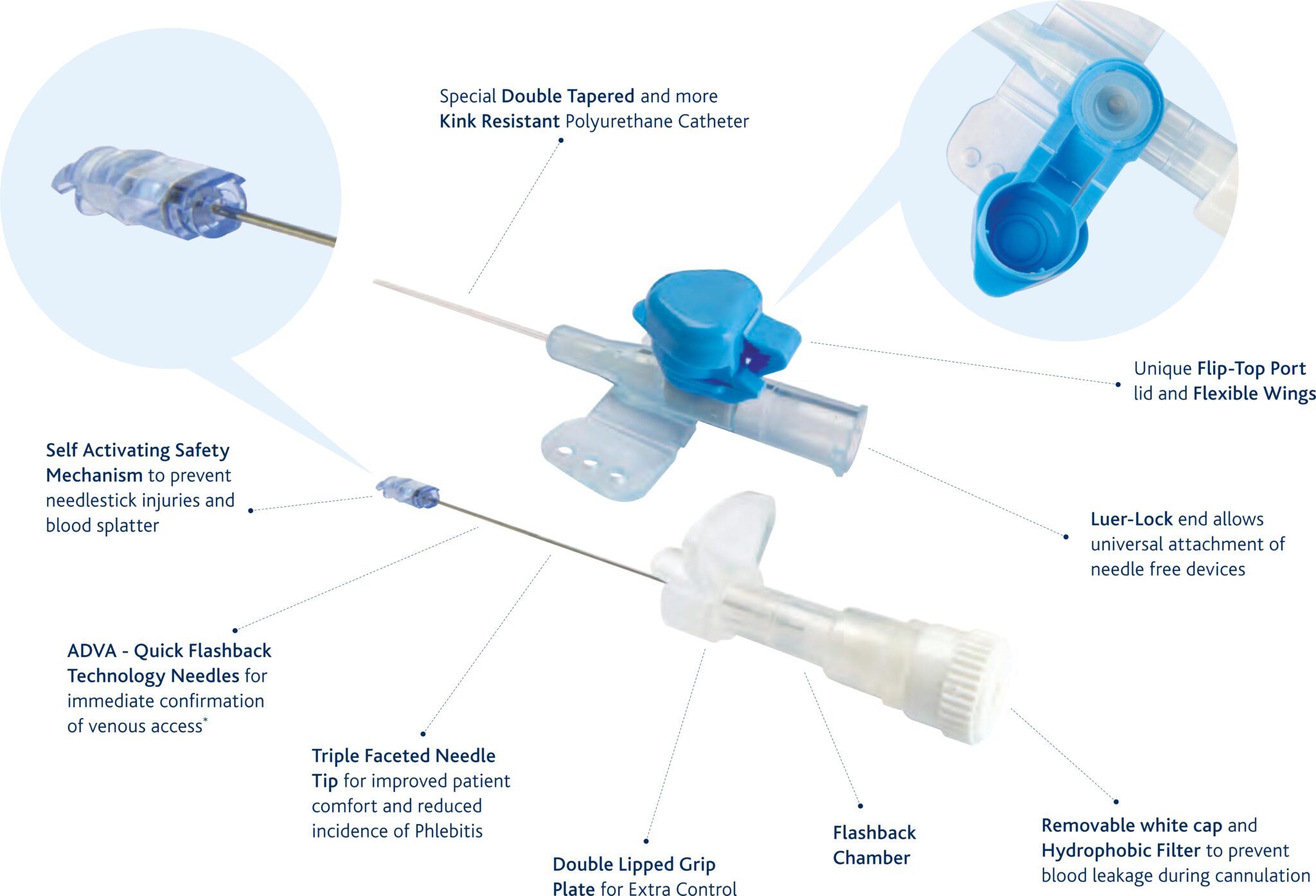 Special Double Tapered and more Kink Resistant Polyurethane Catheter

Unique Flip-Top Port lid and Flexible Wings

Self Activating Safety Mechanism to prevent needlestick injuries and blood splatter

Luer-Lock end allows universal attachment of needle free devices

ADVA - Quick Flashback Technology Needles for immediate confirmation of venous access*

Triple Faceted Needle Tip for improved patient comfort and reduced incidence of Phlebitis

Double Lipped Grip Plate for Extra Control

Flashback Chamber

Removable white cap and Hydrophobic Filter to prevent blood leakage during cannulation